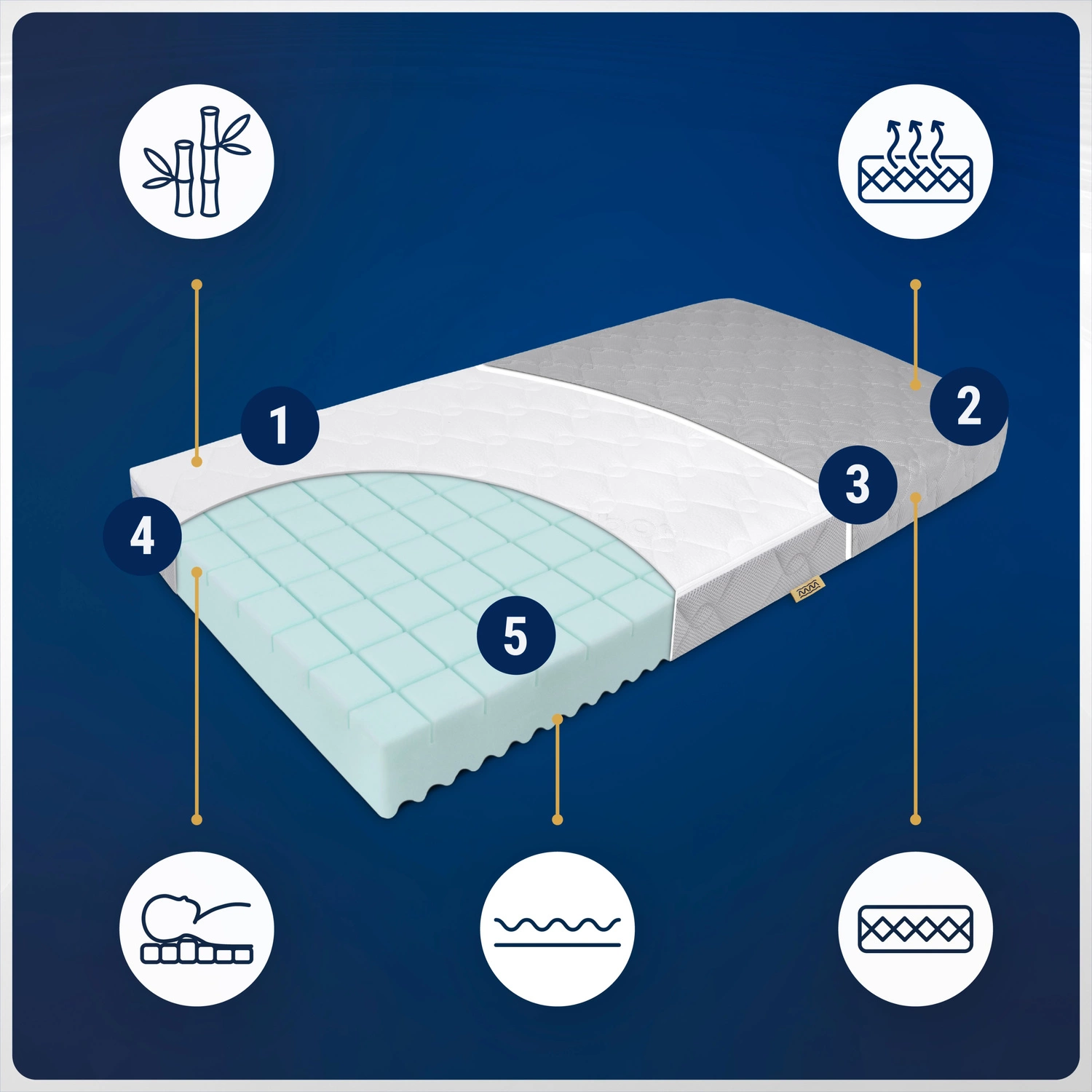 1
2
3
4
5