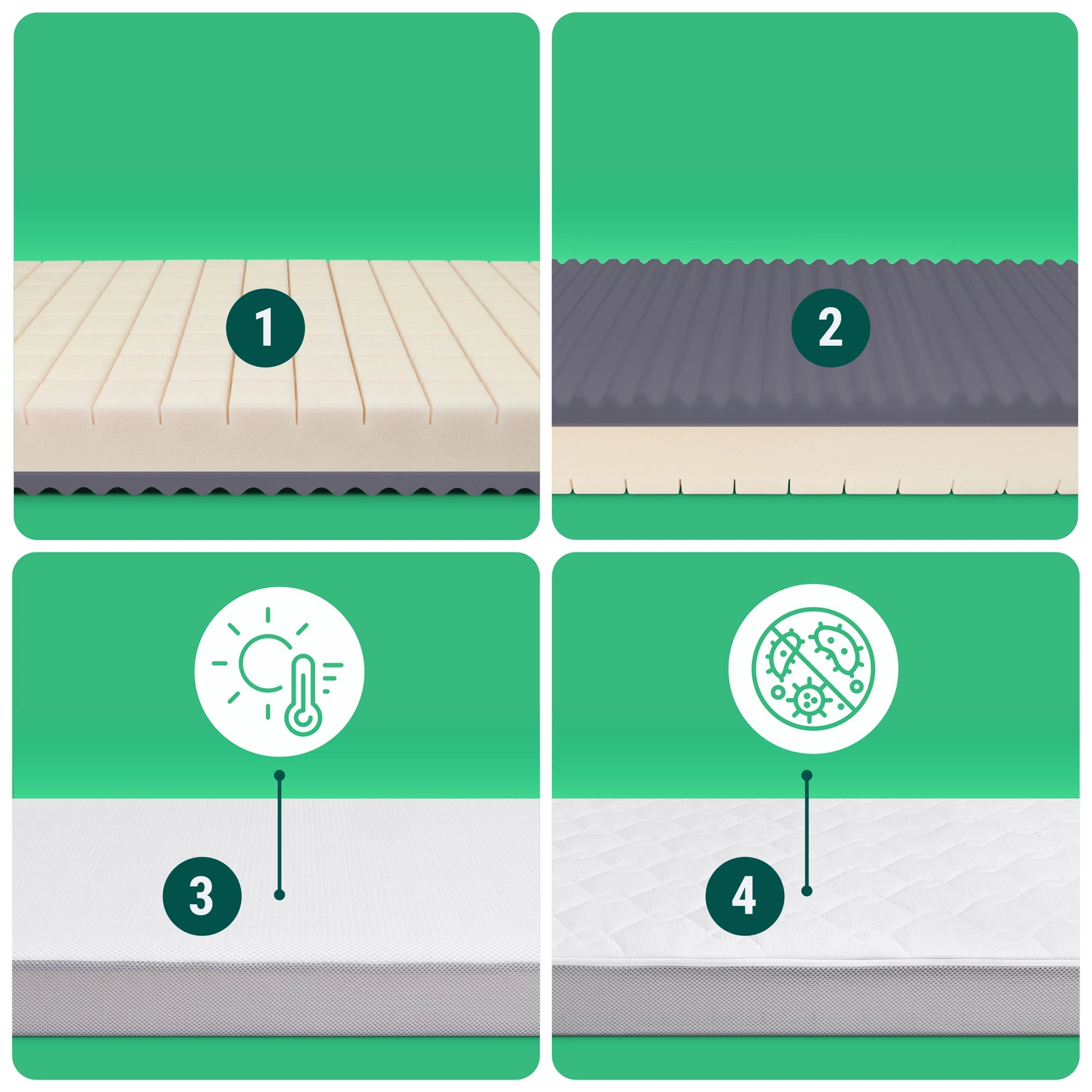 1

2

3

4