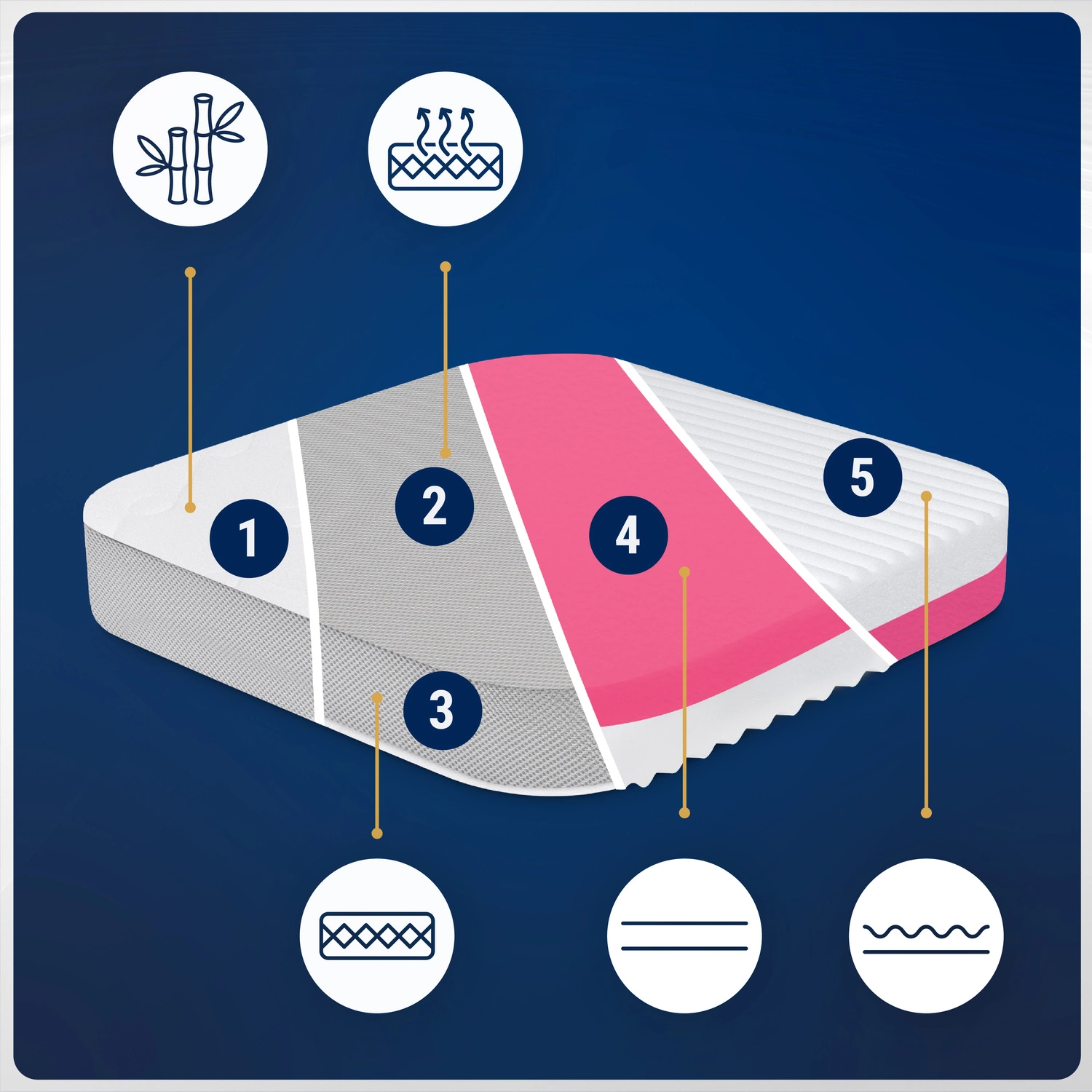 1
2
3
4
5