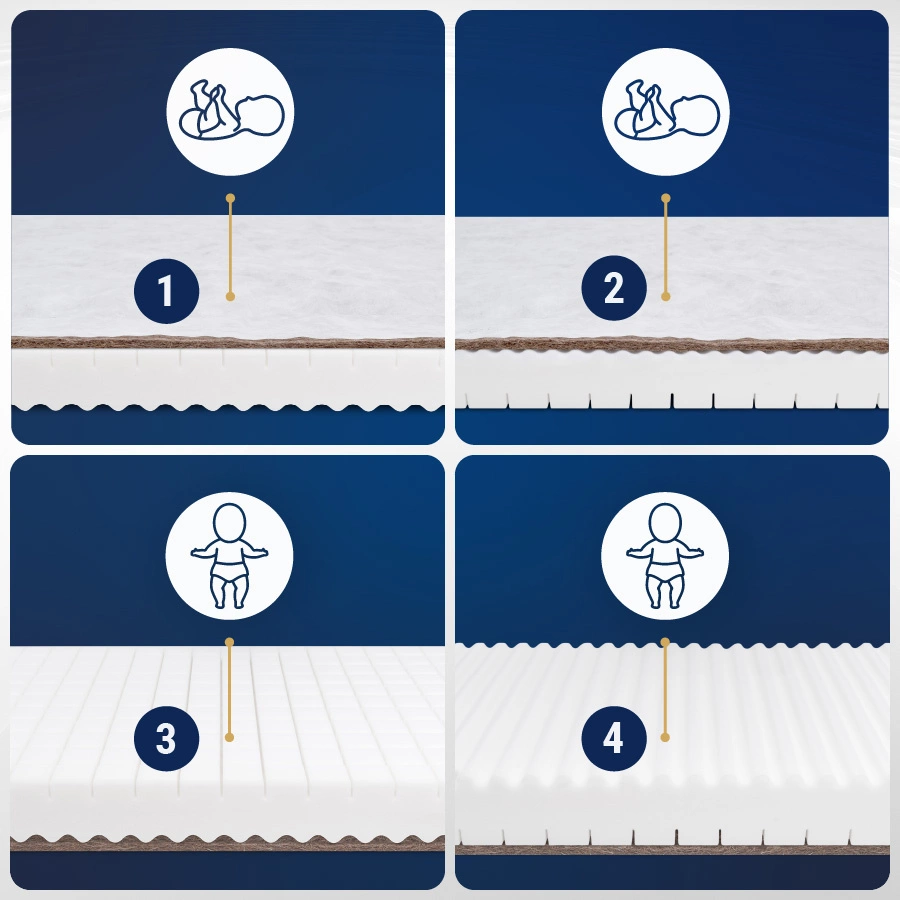 1

2

3

4