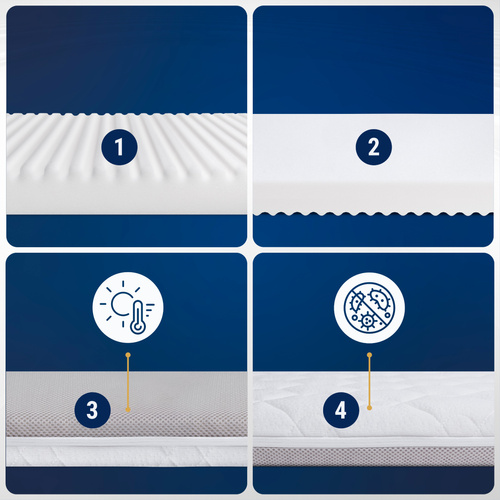 1

2

3

4